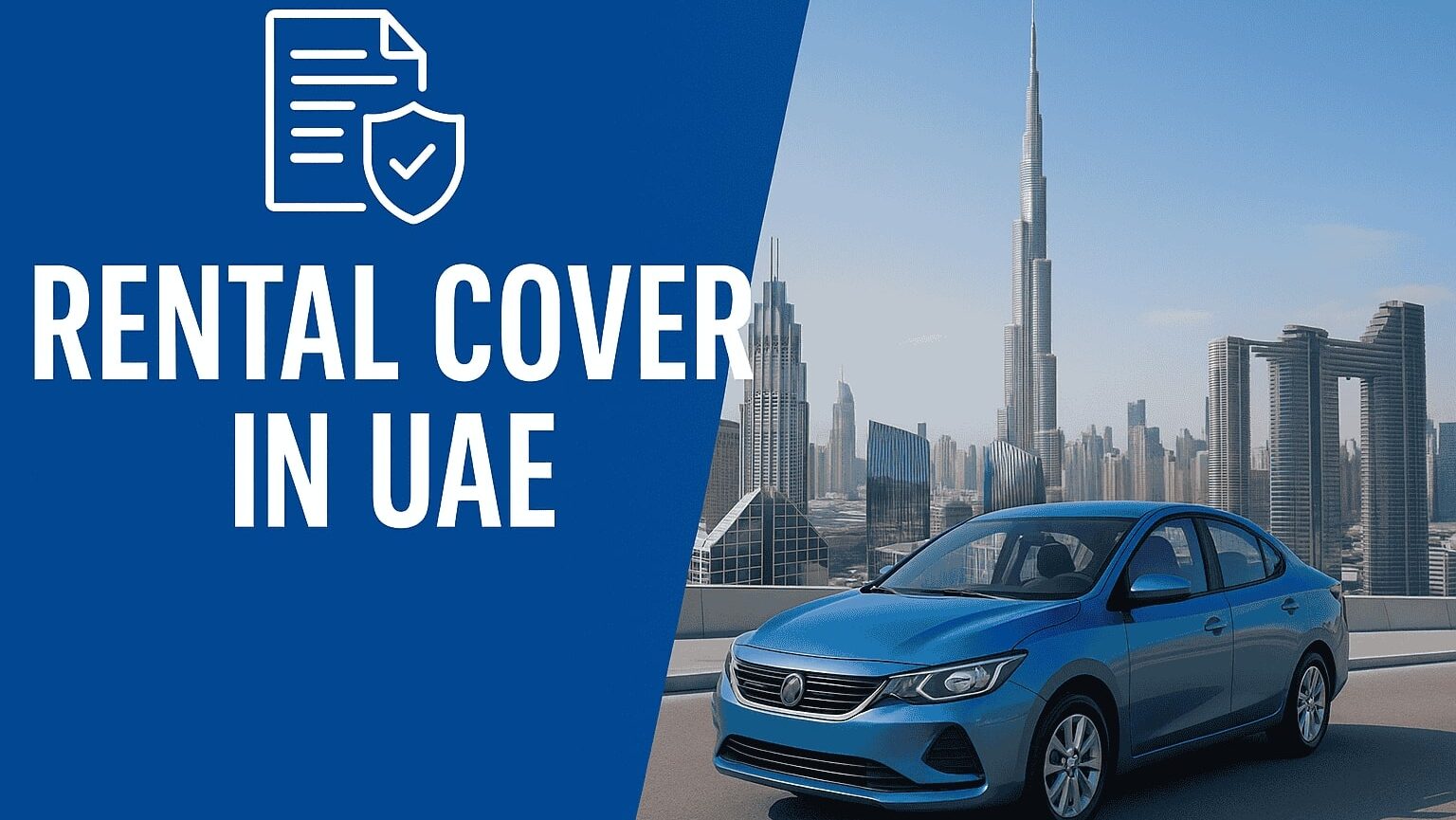 RENTAL COVER IN UAE